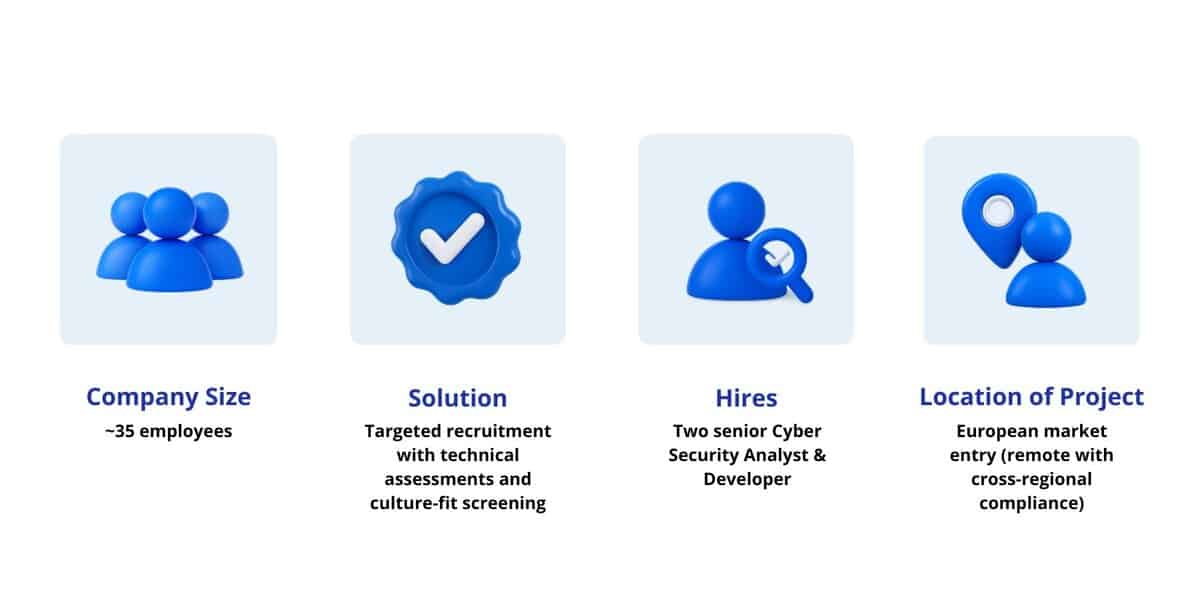 Company Size
~35 employees

Solution
Targeted recruitment with technical assessments and culture-fit screening

Hires
Two senior Cyber Security Analyst & Developer

Location of Project
European market entry (remote with cross-regional compliance)