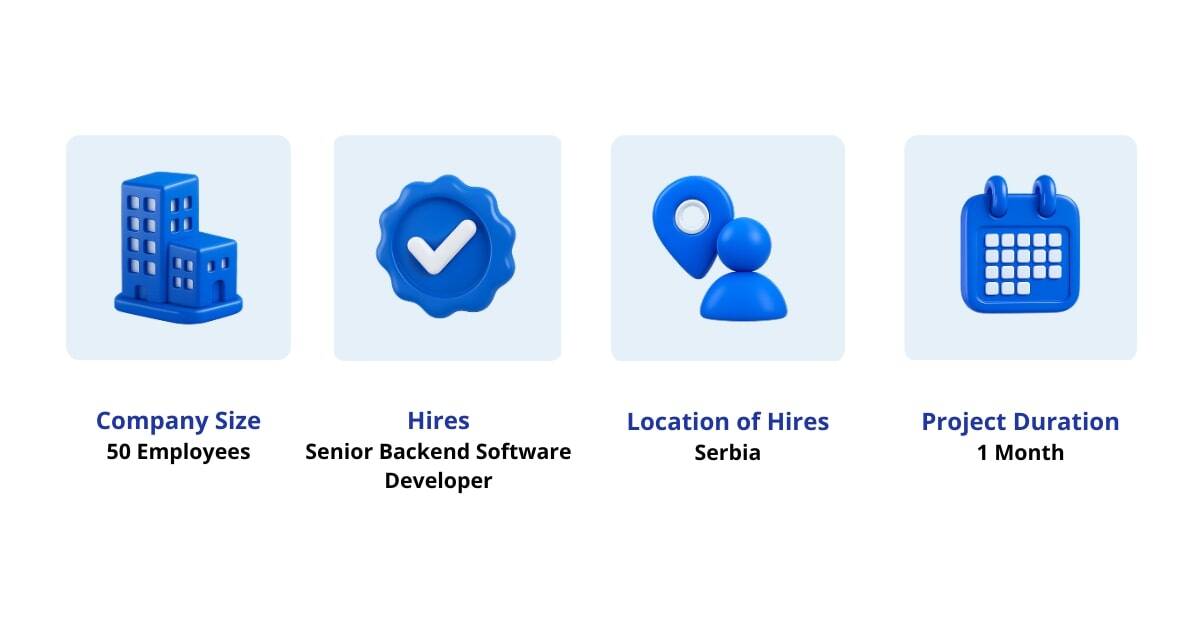 Company Size
50 Employees

Hires
Senior Backend Software Developer

Location of Hires
Serbia

Project Duration
1 Month